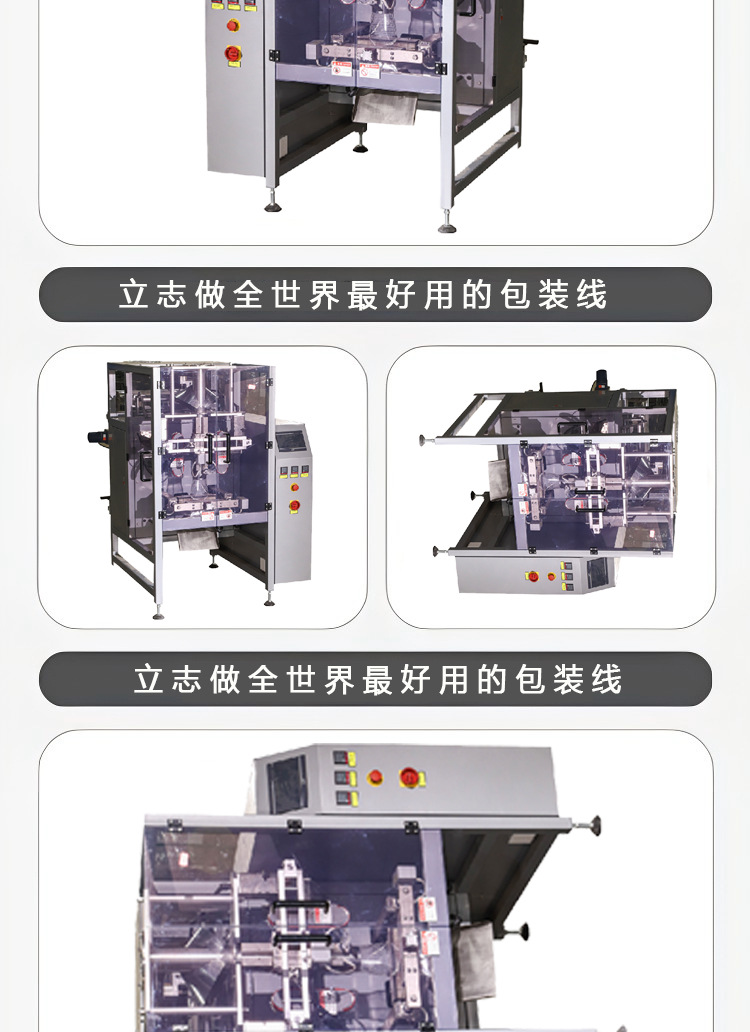 立志做全世界最好用的包装线

立志做全世界最好用的包装线